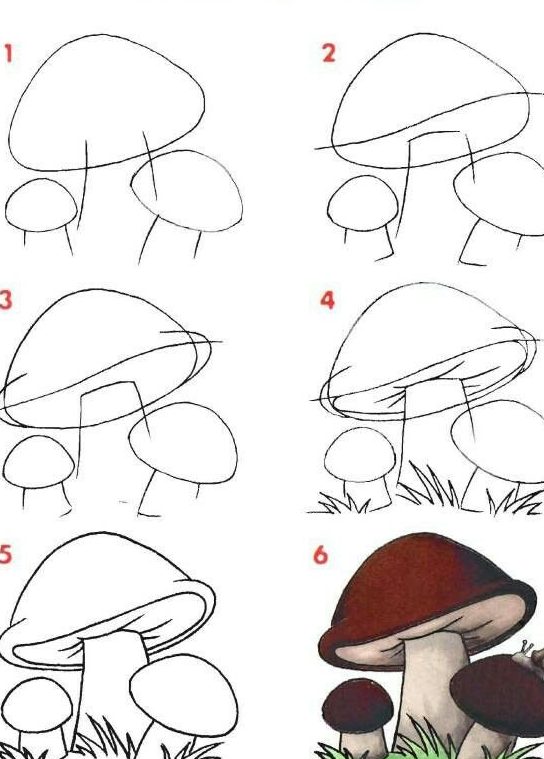 1

2

3

4

5

6