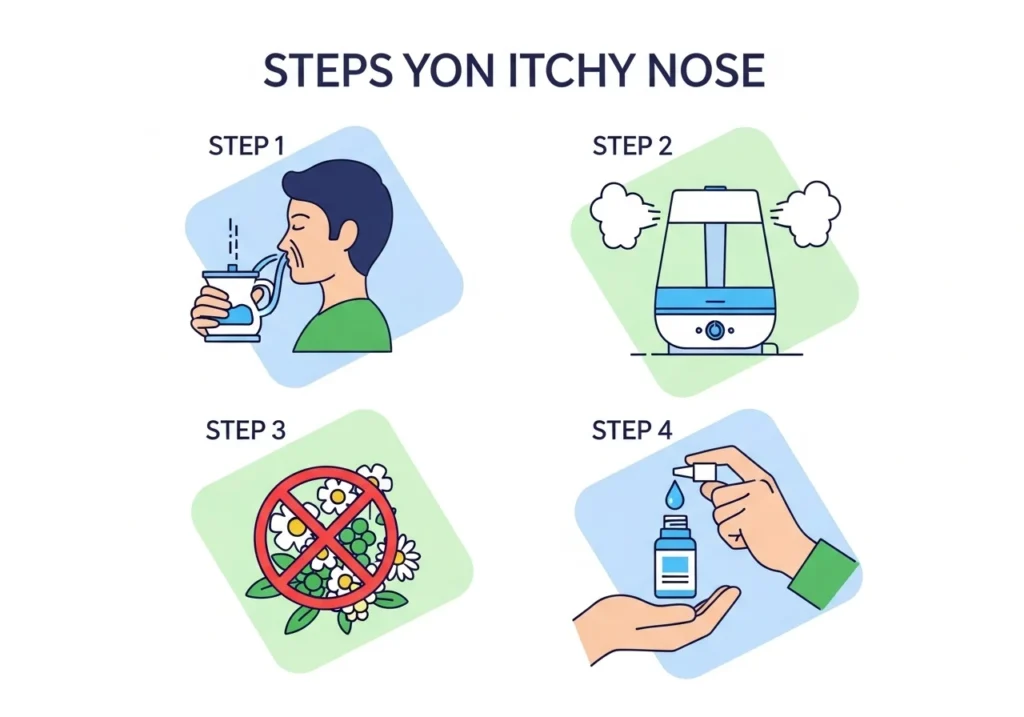 STEPS YON ITCHY NOSE

STEP 1

STEP 2

STEP 3

STEP 4